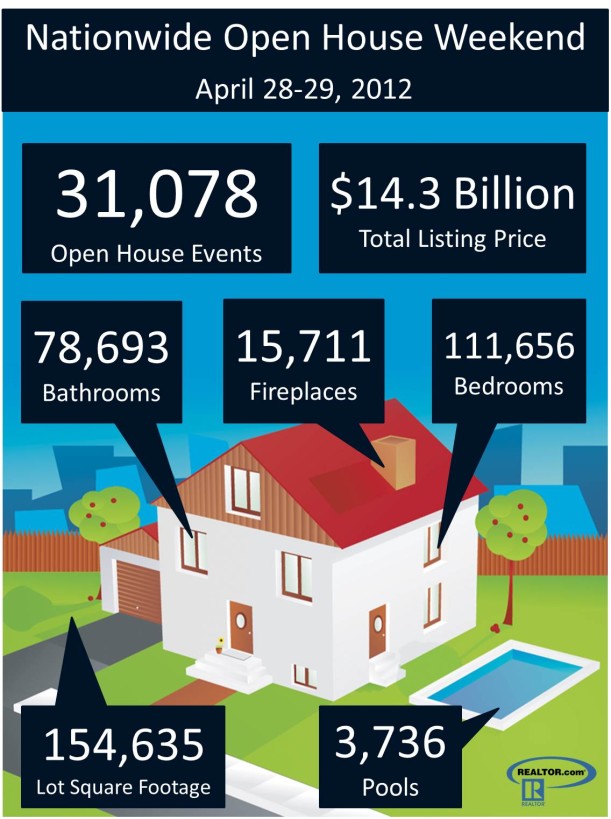 Nationwide Open House Weekend
April 28-29, 2012

31,078
Open House Events

$14.3 Billion
Total Listing Price

78,693
Bathrooms

15,711
Fireplaces

111,656
Bedrooms

154,635
Lot Square Footage

3,736
Pools

REALTOR.com
REALTOR